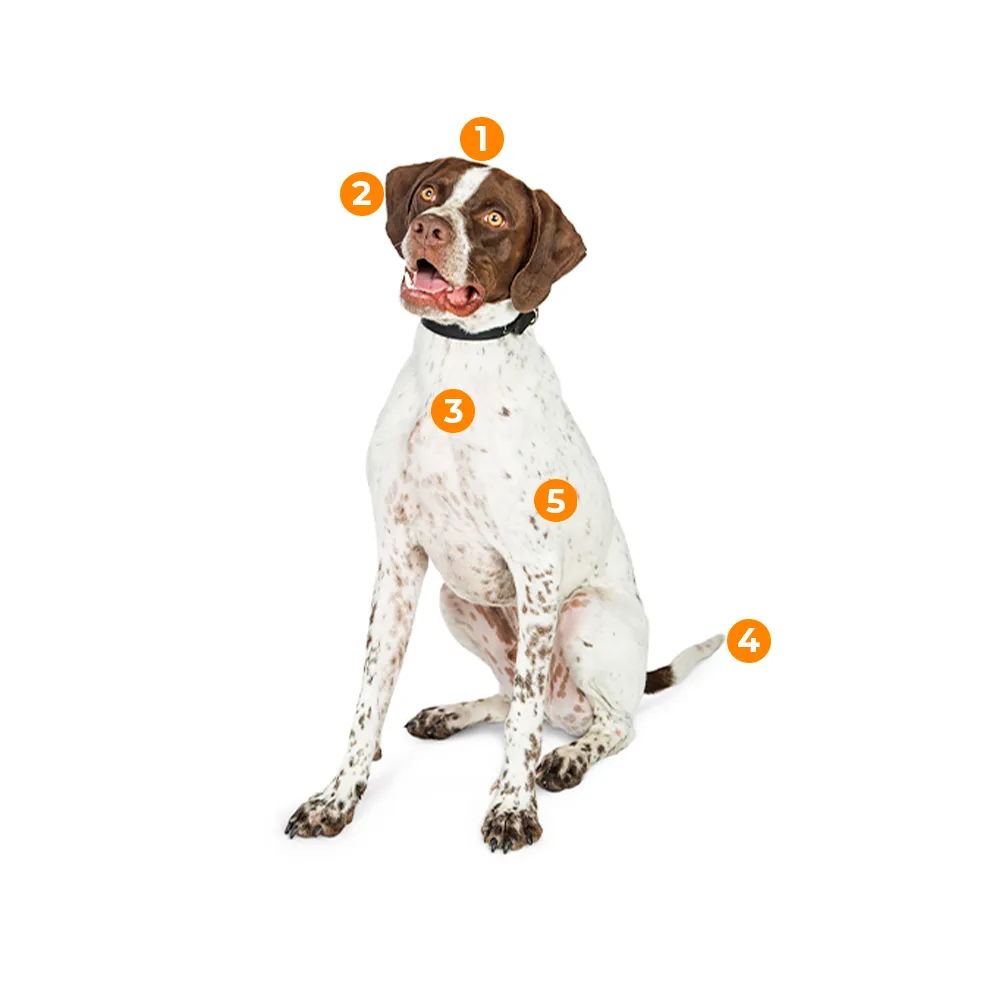 1
2
3
5
4